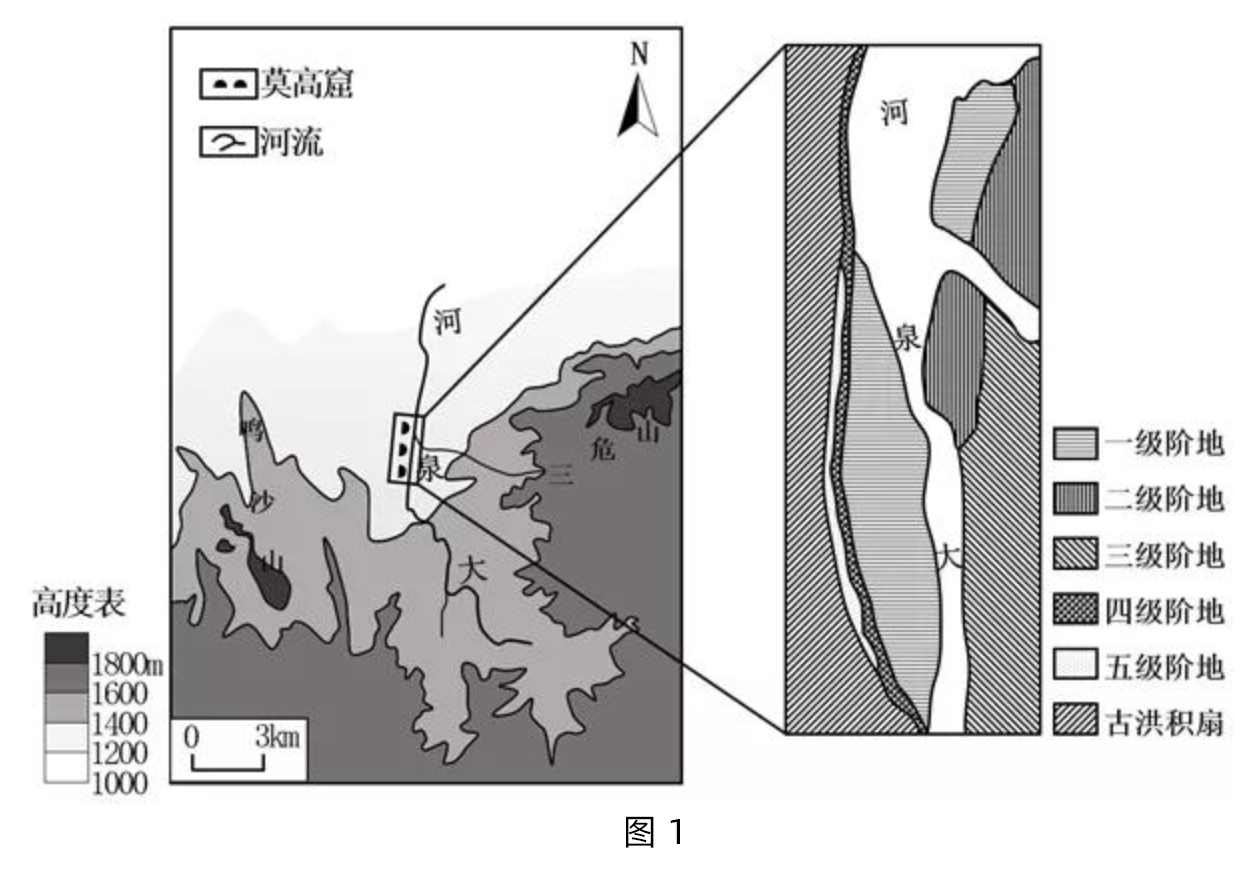 莫高窟
河流
N
河
鸣
沙
山
泉
三
危
山
大
高度表
1800m
1600
1400
1200
1000
0 3km
河
泉
大
一级阶地
二级阶地
三级阶地
四级阶地
五级阶地
古洪积扇
图 1