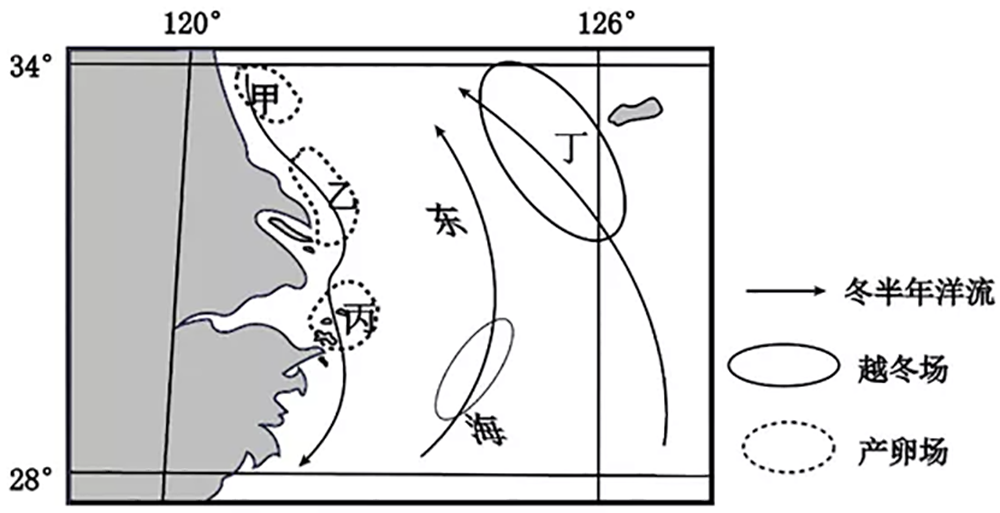 120°
126°
34°
28°
甲
乙
丙
丁
东
海
冬半年洋流
越冬场
产卵场